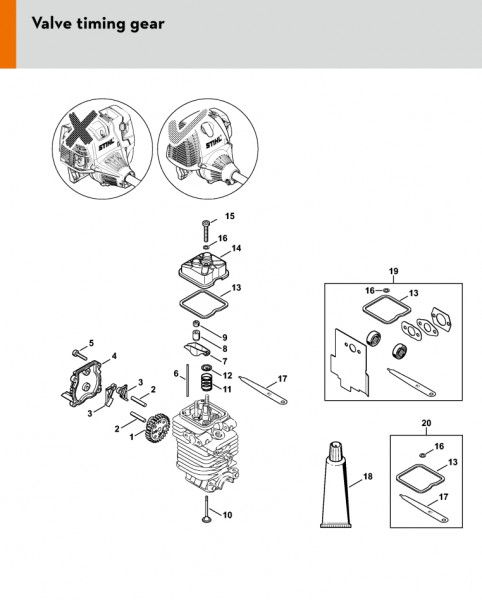 Valve timing gear

STIHL

STIHL

15
16
14
13
9
8
7
12
11
6
17
5
4
3
2
3
2
1
10

19
16
13

20
16
13
17

18